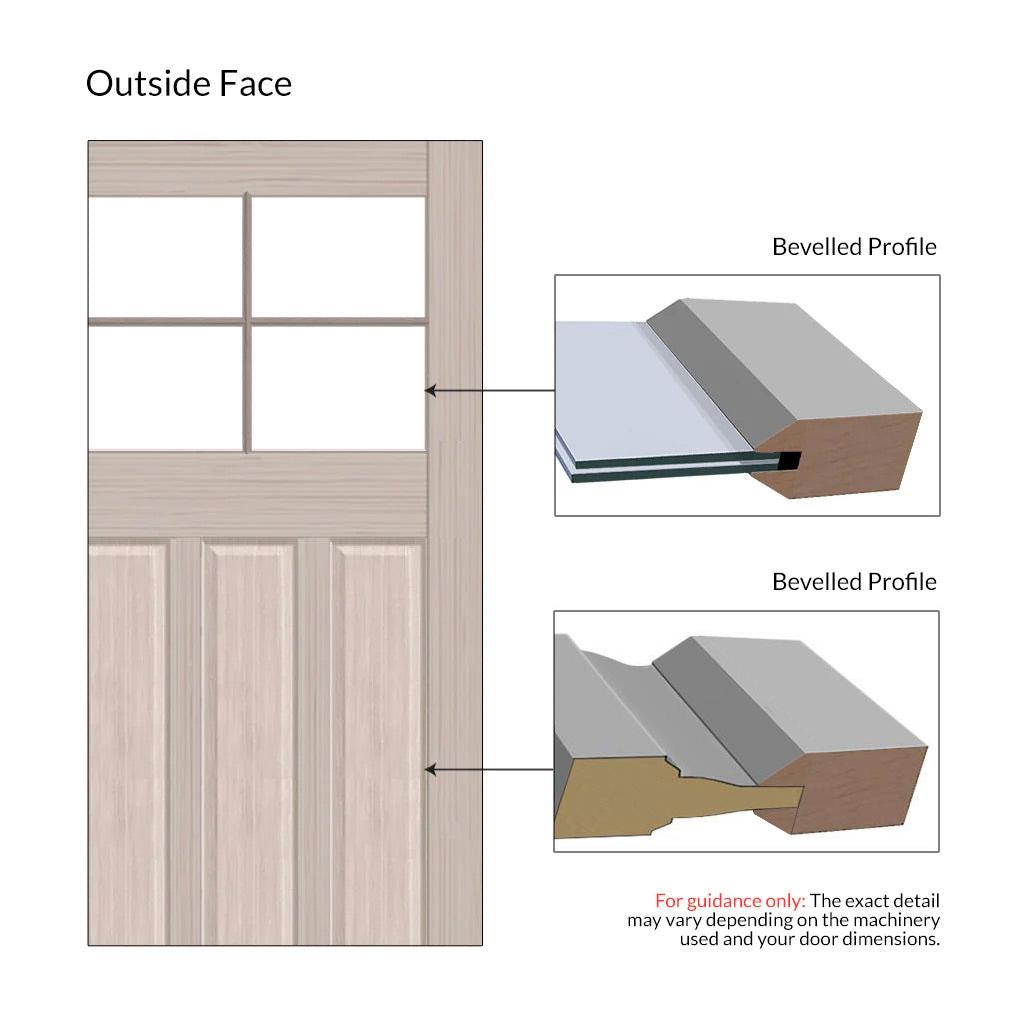 Outside Face

Bevelled Profile

Bevelled Profile

For guidance only: The exact detail may vary depending on the machinery used and your door dimensions.