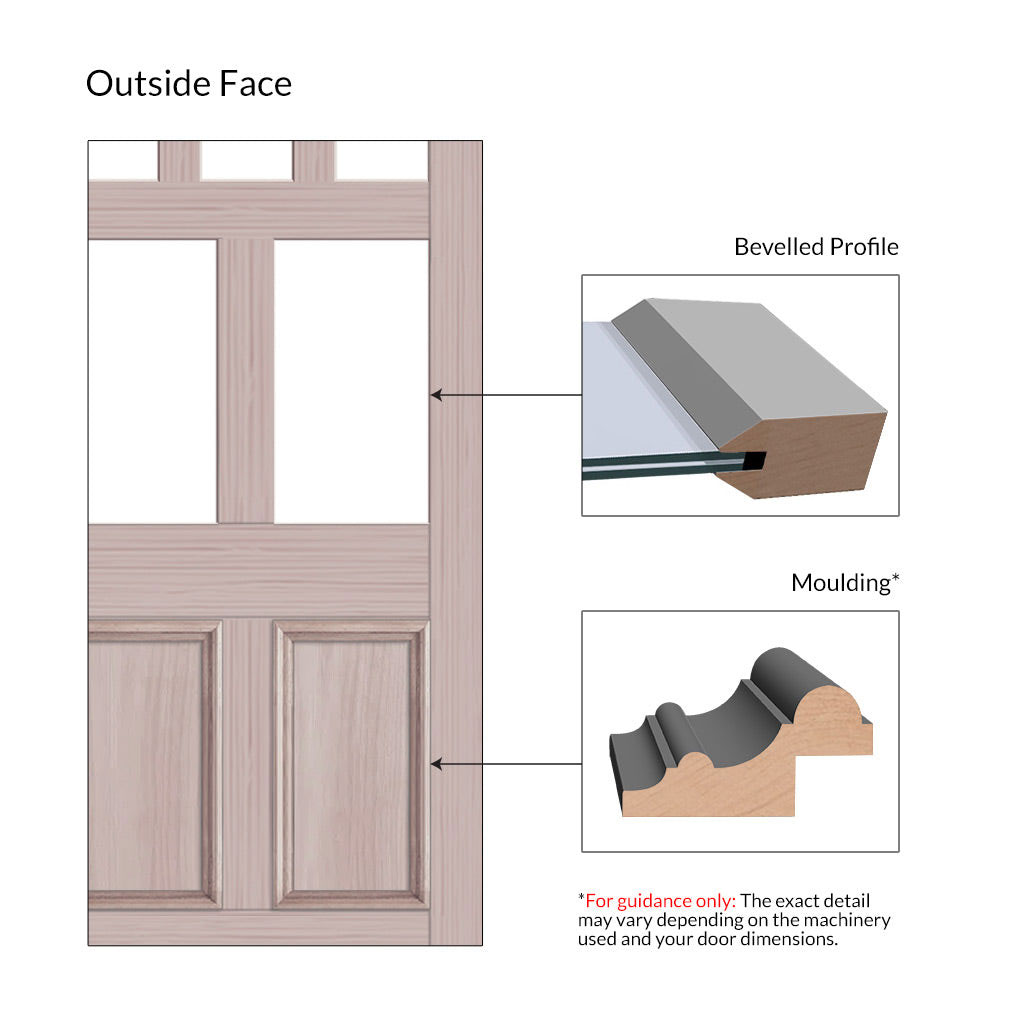 Outside Face

Bevelled Profile

Moulding*

*For guidance only: The exact detail may vary depending on the machinery used and your door dimensions.