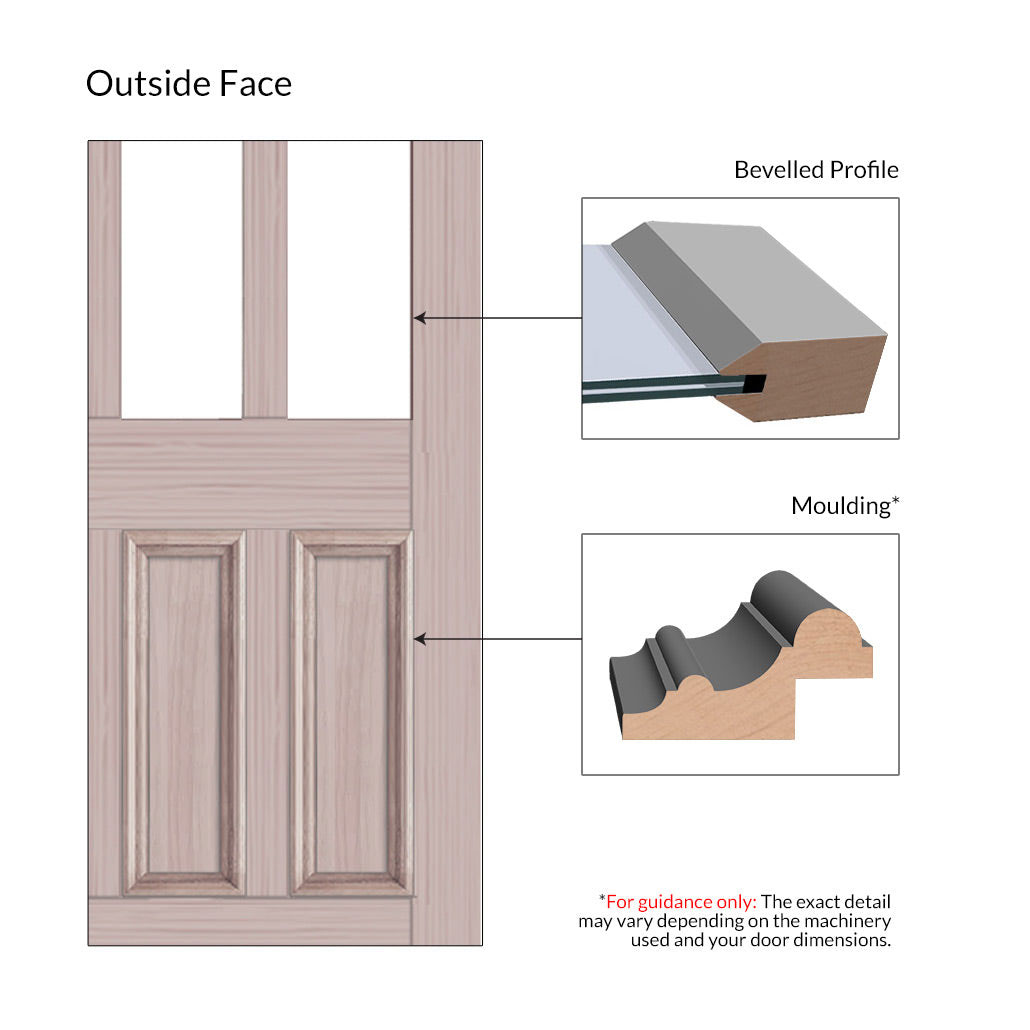 Outside Face

Bevelled Profile

Moulding*

*For guidance only: The exact detail may vary depending on the machinery used and your door dimensions.